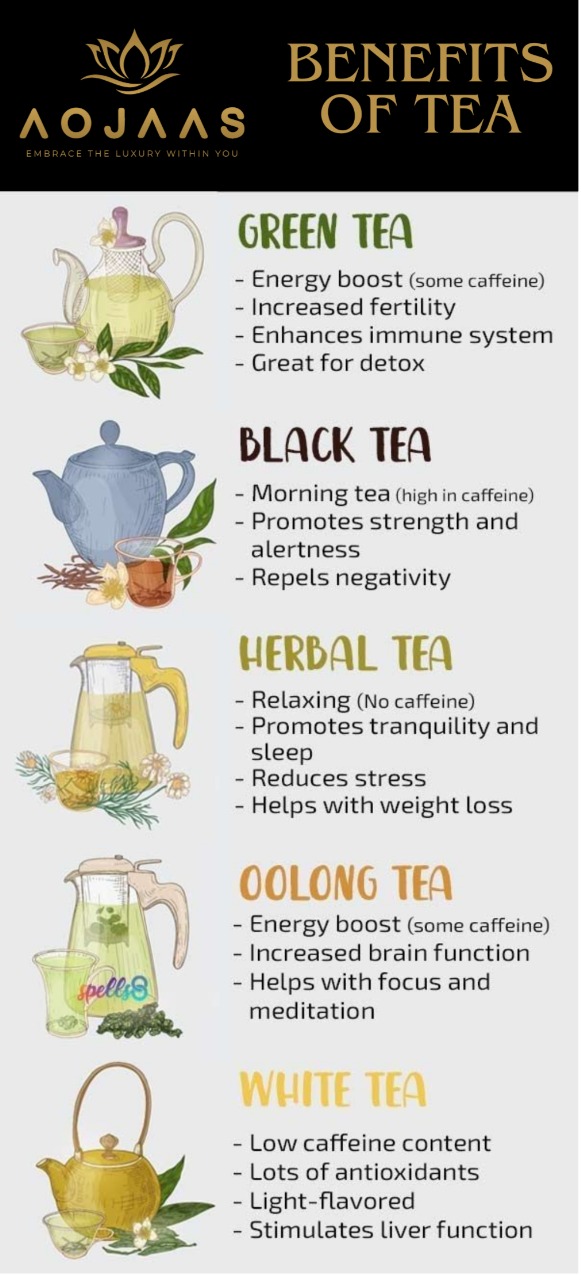 AOJAAS
EMBRACE THE LUXURY WITHIN YOU

BENEFITS OF TEA

GREEN TEA
- Energy boost (some caffeine)
- Increased fertility
- Enhances immune system
- Great for detox

BLACK TEA
- Morning tea (high in caffeine)
- Promotes strength and alertness
- Repels negativity

HERBAL TEA
- Relaxing (No caffeine)
- Promotes tranquility and sleep
- Reduces stress
- Helps with weight loss

OOLONG TEA
- Energy boost (some caffeine)
- Increased brain function
- Helps with focus and meditation

spells8

WHITE TEA
- Low caffeine content
- Lots of antioxidants
- Light-flavored
- Stimulates liver function